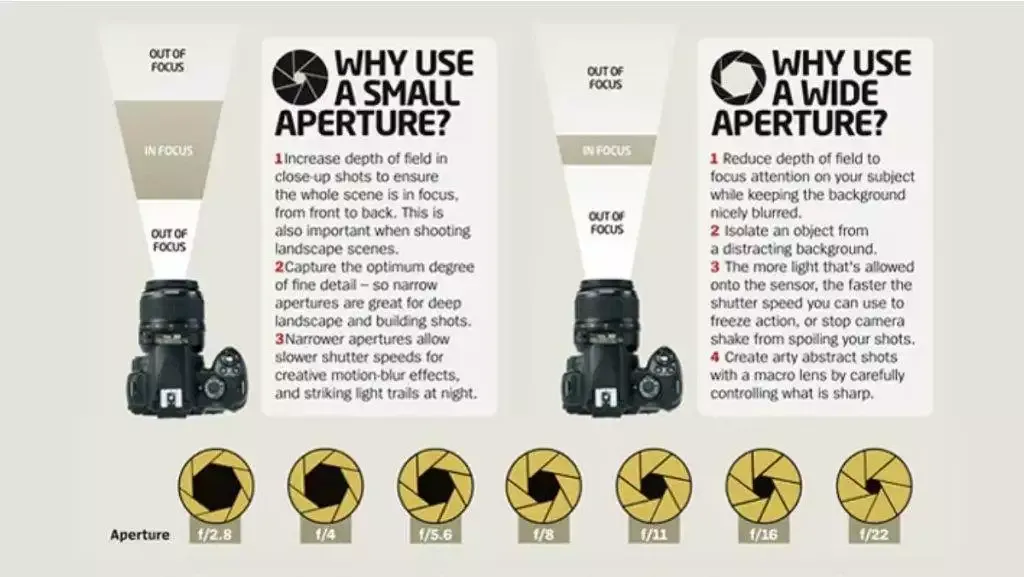 OUT OF FOCUS

IN FOCUS

OUT OF FOCUS

WHY USE A SMALL APERTURE?

1 Increase depth of field in close-up shots to ensure the whole scene is in focus, from front to back. This is also important when shooting landscape scenes.
2 Capture the optimum degree of fine detail – so narrow apertures are great for deep landscape and building shots.
3 Narrower apertures allow slower shutter speeds for creative motion-blur effects, and striking light trails at night.

OUT OF FOCUS

IN FOCUS

OUT OF FOCUS

WHY USE A WIDE APERTURE?

1 Reduce depth of field to focus attention on your subject while keeping the background nicely blurred.
2 Isolate an object from a distracting background.
3 The more light that's allowed onto the sensor, the faster the shutter speed you can use to freeze action, or stop camera shake from spoiling your shots.
4 Create arty abstract shots with a macro lens by carefully controlling what is sharp.

Aperture f/2.8 f/4 f/5.6 f/8 f/11 f/16 f/22